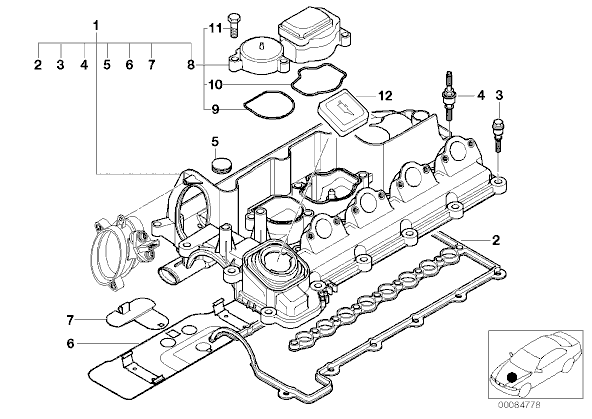 1
2 3 4 5 6 7 8
11
10
9
12
4
3
5
2
7
6
00084778