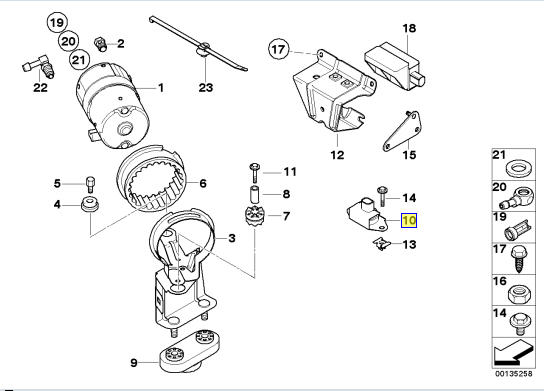 19
20
21
2
22
1
23
17
18
12
15
5
4
6
11
8
7
14
10
13
3
9
21
20
19
17
16
14
00135258