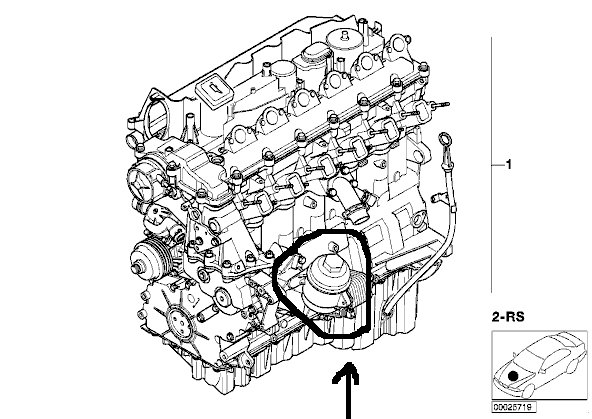 1

2-RS

00025719